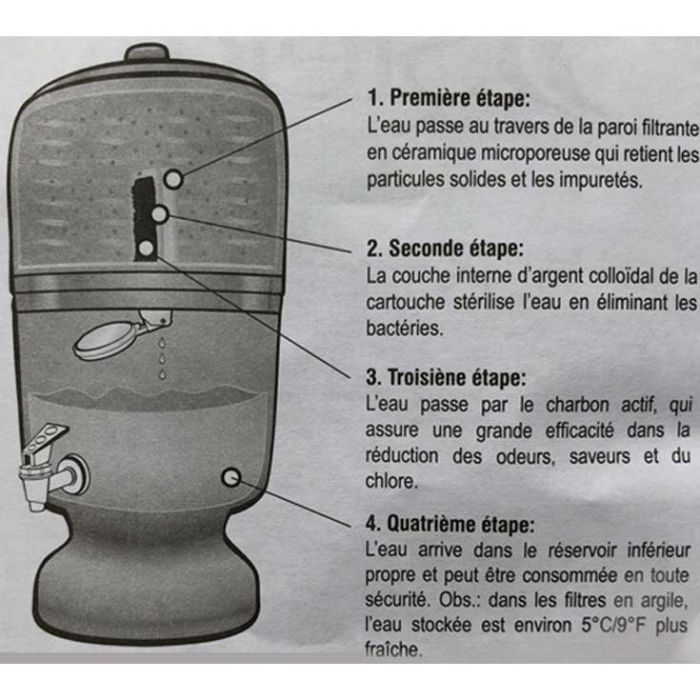 1. Première étape:
L'eau passe au travers de la paroi filtrante en céramique microporeuse qui retient les particules solides et les impuretés.

2. Seconde étape:
La couche interne d'argent colloïdal de la cartouche stérilise l'eau en éliminant les bactéries.

3. Troisiène étape:
L'eau passe par le charbon actif, qui assure une grande efficacité dans la réduction des odeurs, saveurs et du chlore.

4. Quatrième étape:
L'eau arrive dans le réservoir inférieur propre et peut être consommée en toute sécurité. Obs.: dans les filtres en argile, l'eau stockée est environ 5°C/9°F plus fraîche.